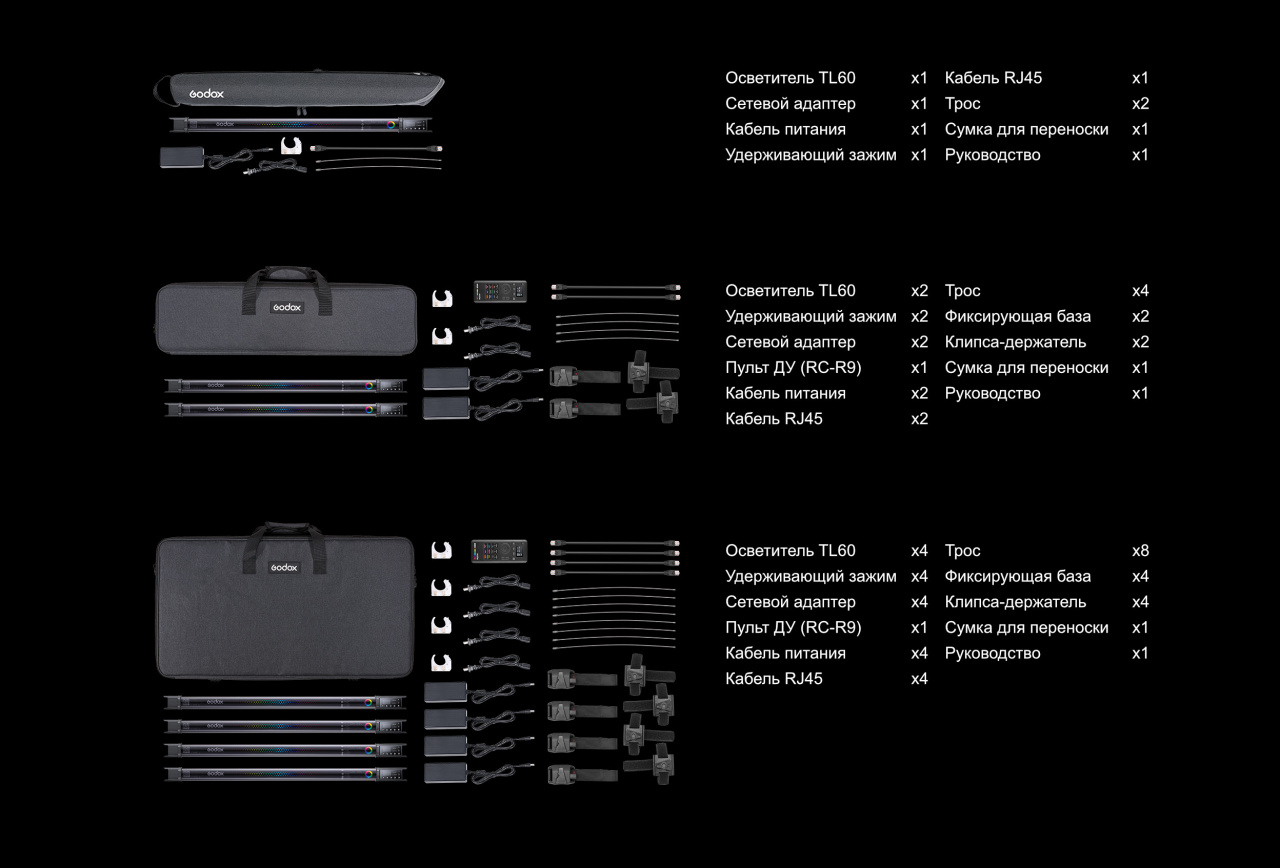 Godox

Осветитель TL60 x1
Сетевой адаптер x1
Кабель питания x1
Удерживающий зажим x1

Кабель RJ45 x1
Трос x2
Сумка для переноски x1
Руководство x1

Godox

Осветитель TL60 x2
Удерживающий зажим x2
Сетевой адаптер x2
Пульт ДУ (RC-R9) x1
Кабель питания x2
Кабель RJ45 x2

Трос x4
Фиксирующая база x2
Клипса-держатель x2
Сумка для переноски x1
Руководство x1

Godox

Осветитель TL60 x4
Удерживающий зажим x4
Сетевой адаптер x4
Пульт ДУ (RC-R9) x1
Кабель питания x4
Кабель RJ45 x4

Трос x8
Фиксирующая база x4
Клипса-держатель x4
Сумка для переноски x1
Руководство x1