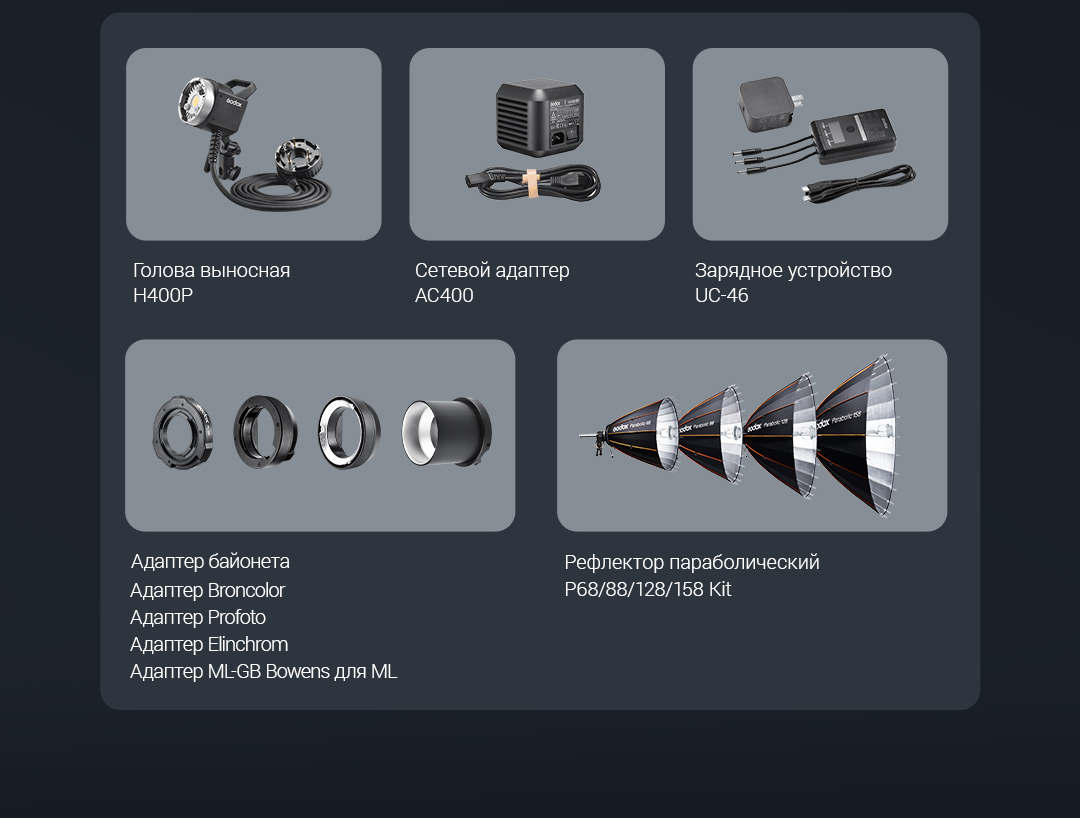 Голова выносная
H400P

Сетевой адаптер
AC400

Зарядное устройство
UC-46

Адаптер байонета
Адаптер Broncolor
Адаптер Profoto
Адаптер Elinchrom
Адаптер ML-GB Bowens для ML

Рефлектор параболический
P68/88/128/158 Kit