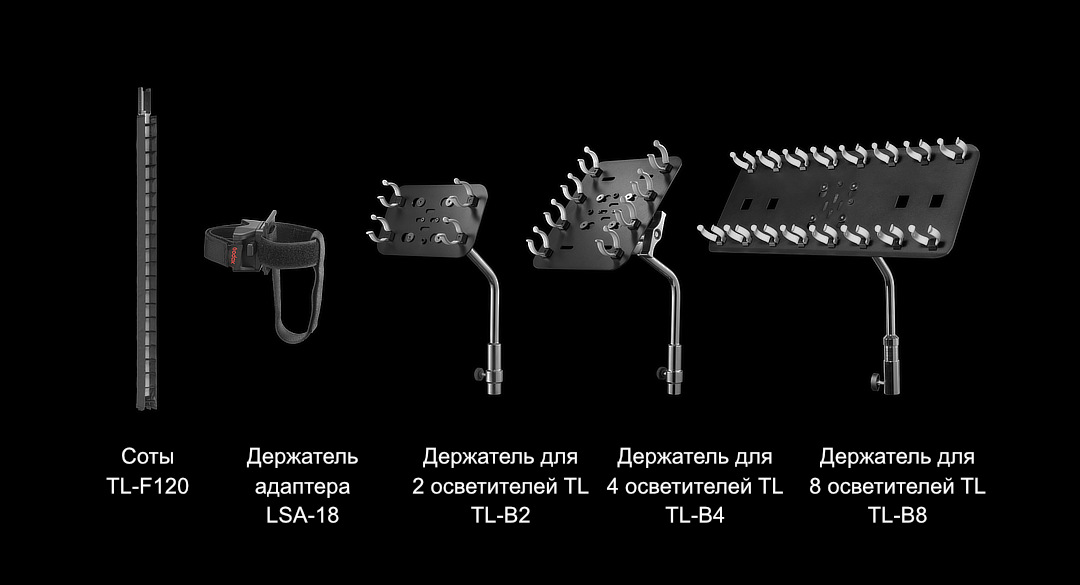 Соты
TL-F120

Держатель
адаптера
LSA-18

Держатель для
2 осветителей TL
TL-B2

Держатель для
4 осветителей TL
TL-B4

Держатель для
8 осветителей TL
TL-B8